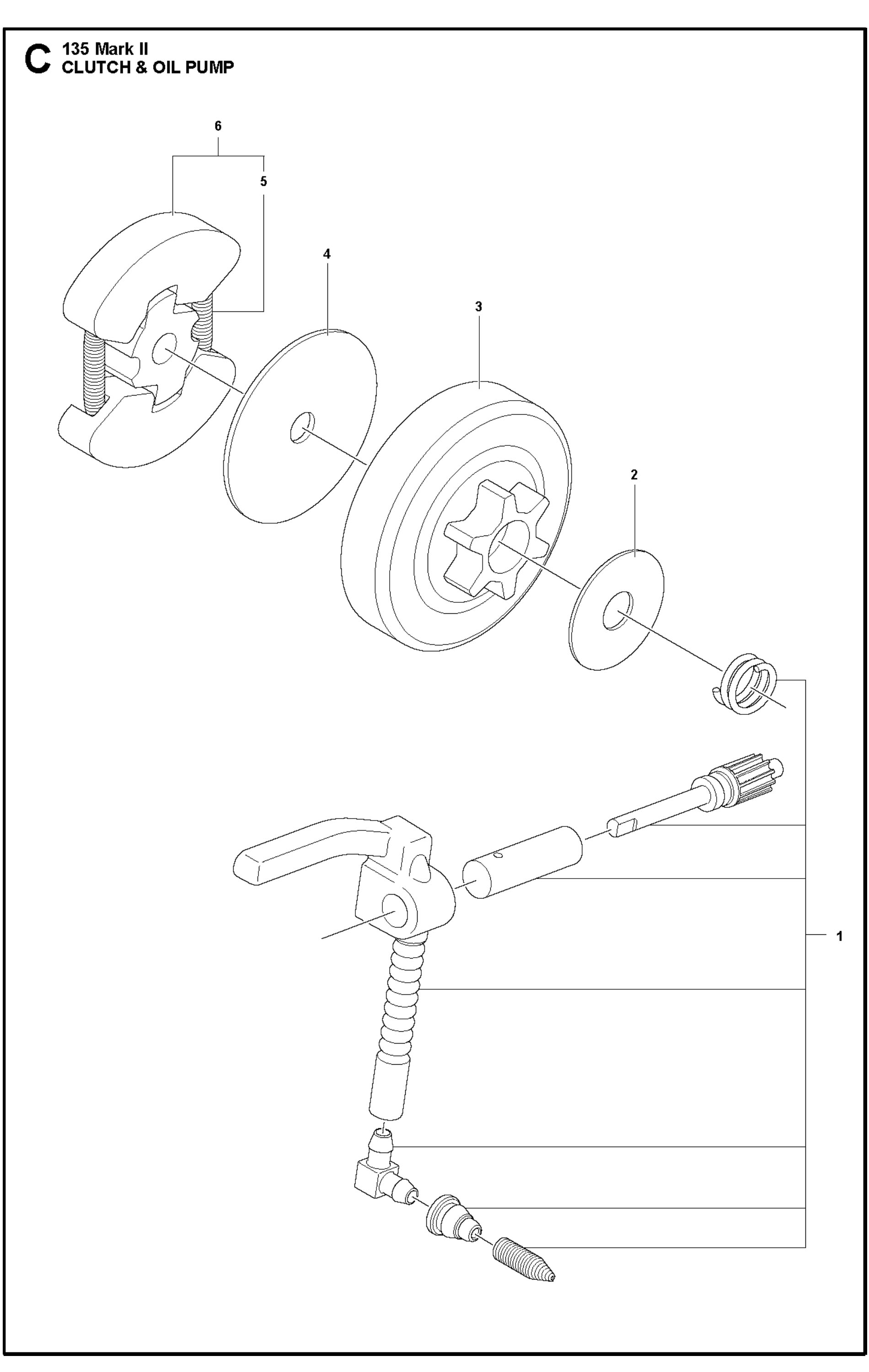 C 135 Mark II
CLUTCH & OIL PUMP

6
5
4
3
2
1