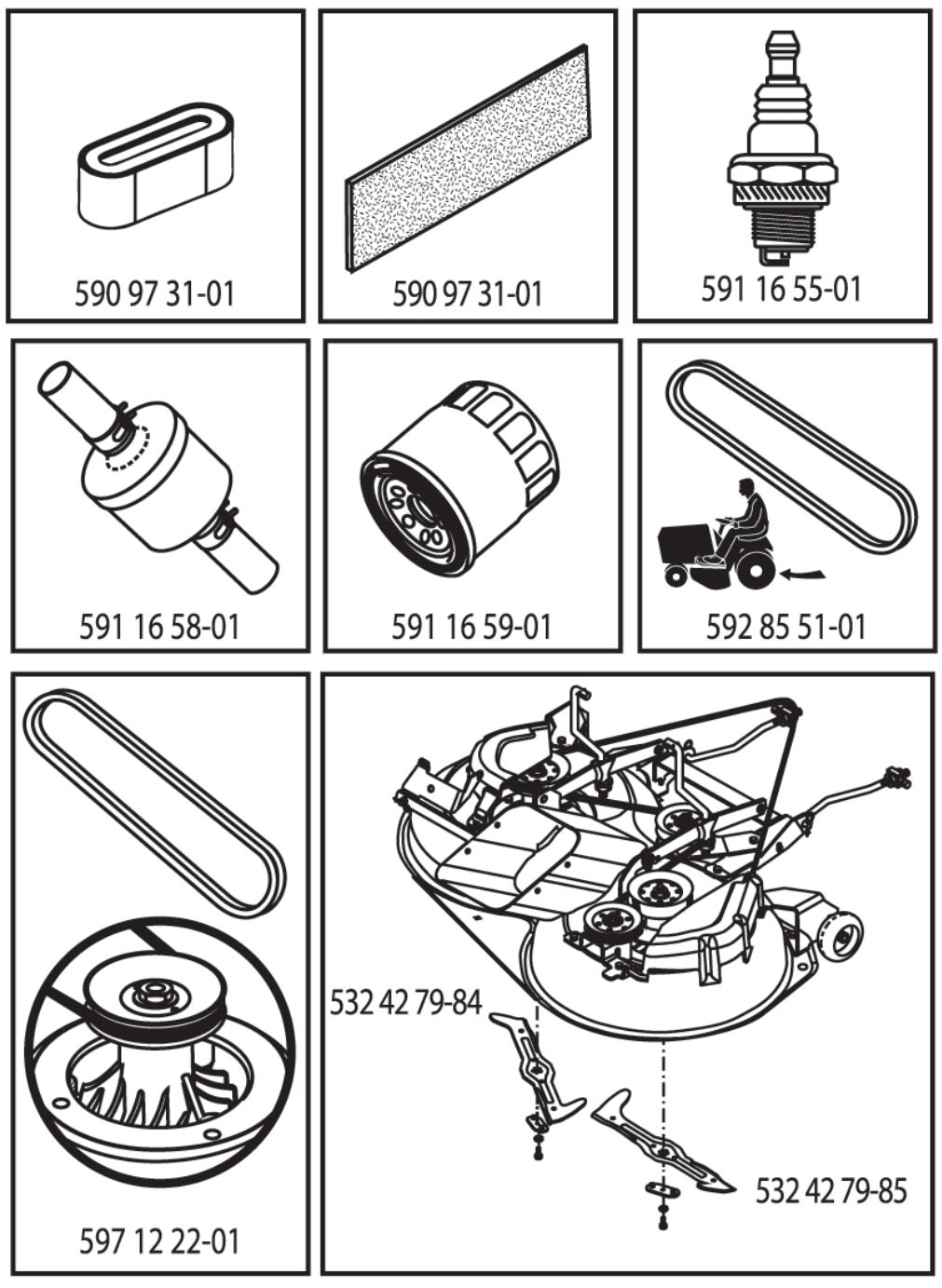 590 97 31-01

590 97 31-01

591 16 55-01

591 16 58-01

591 16 59-01

592 85 51-01

597 12 22-01

532 42 79-84

532 42 79-85