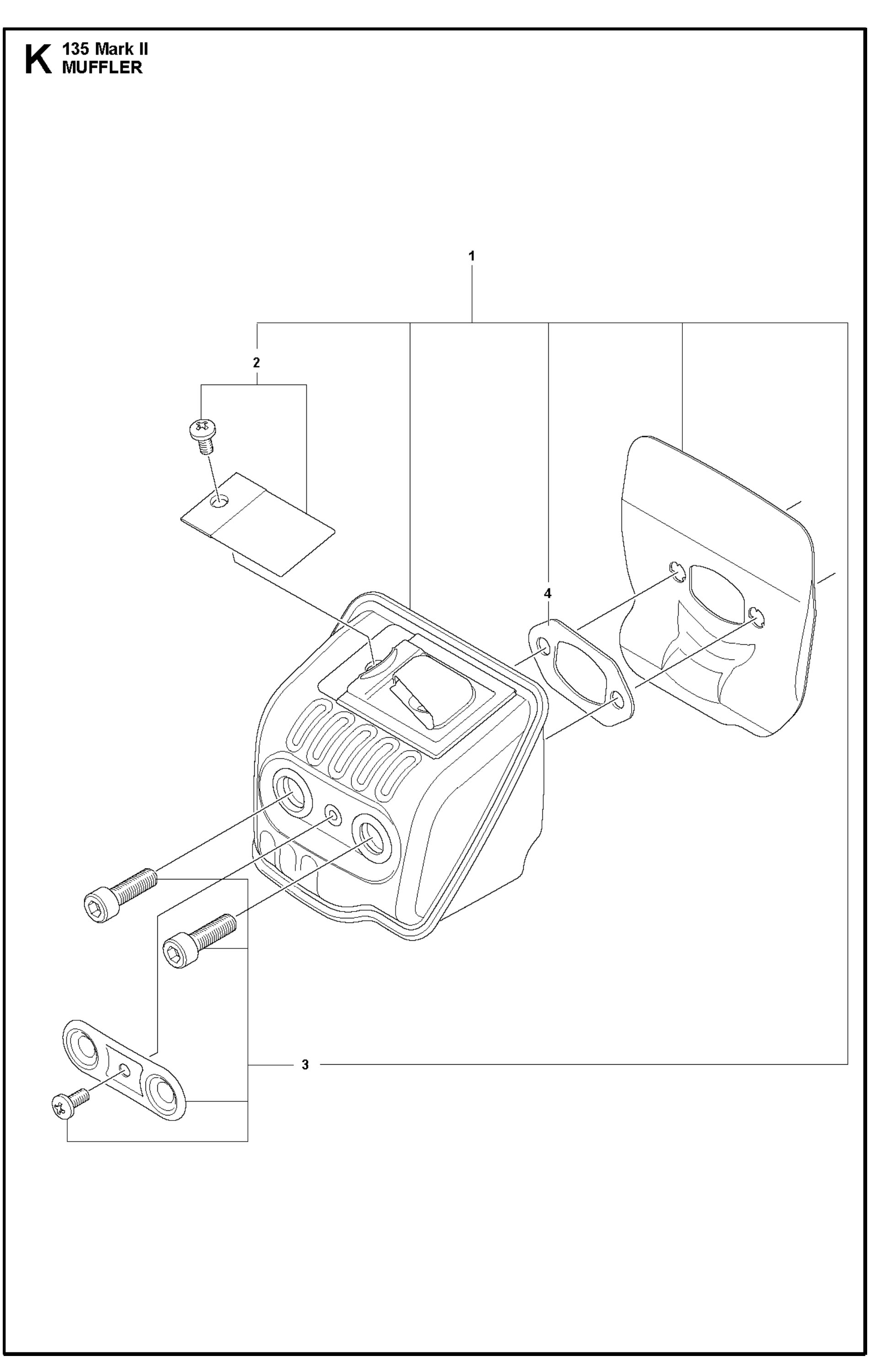 K 135 Mark II
MUFFLER

1

2

4

3