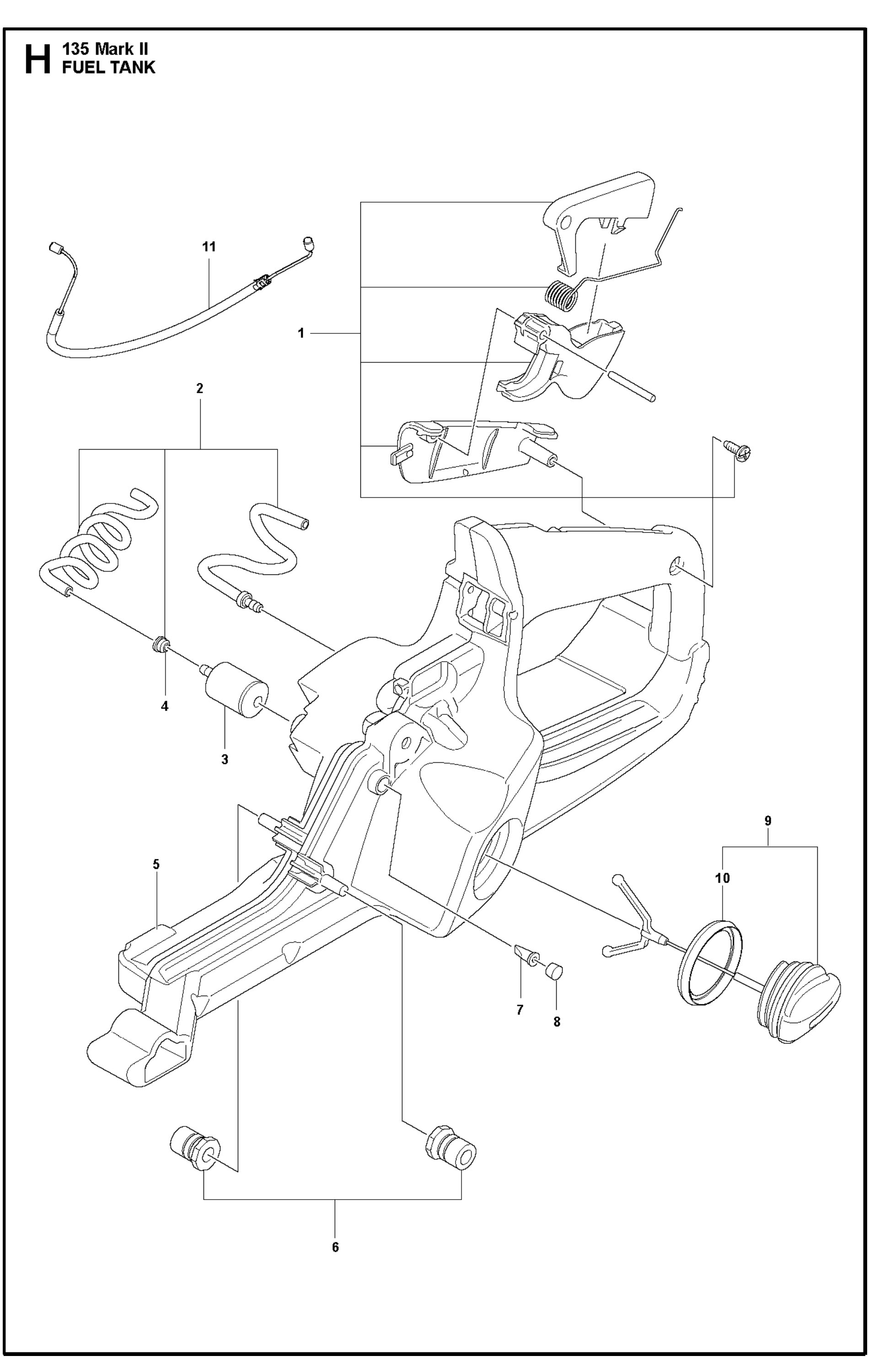 H 135 Mark II
FUEL TANK

11

1

2

4

3

5

9

10

7

8

6