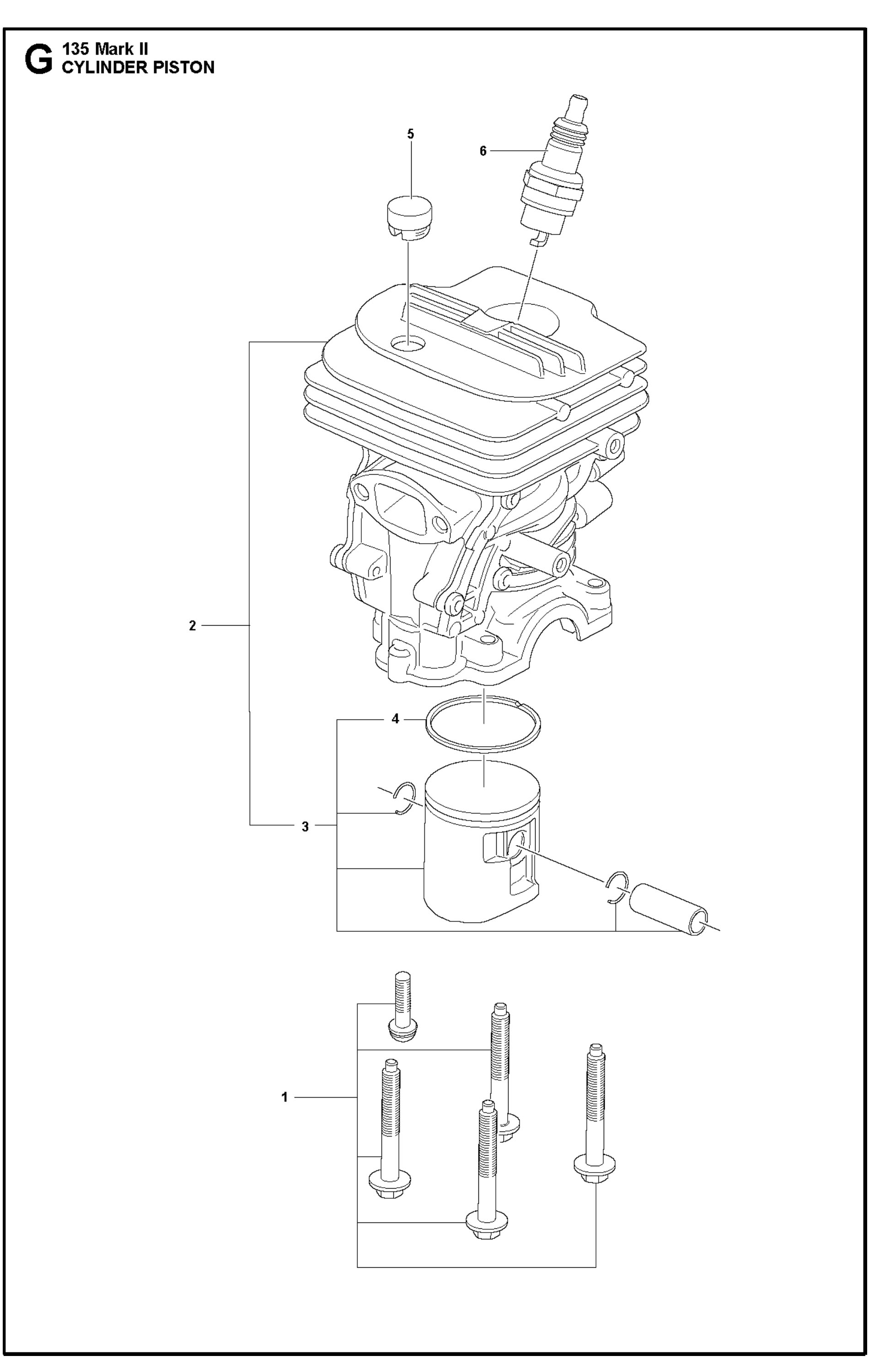 G 135 Mark II
CYLINDER PISTON

5

6

2

4

3

1