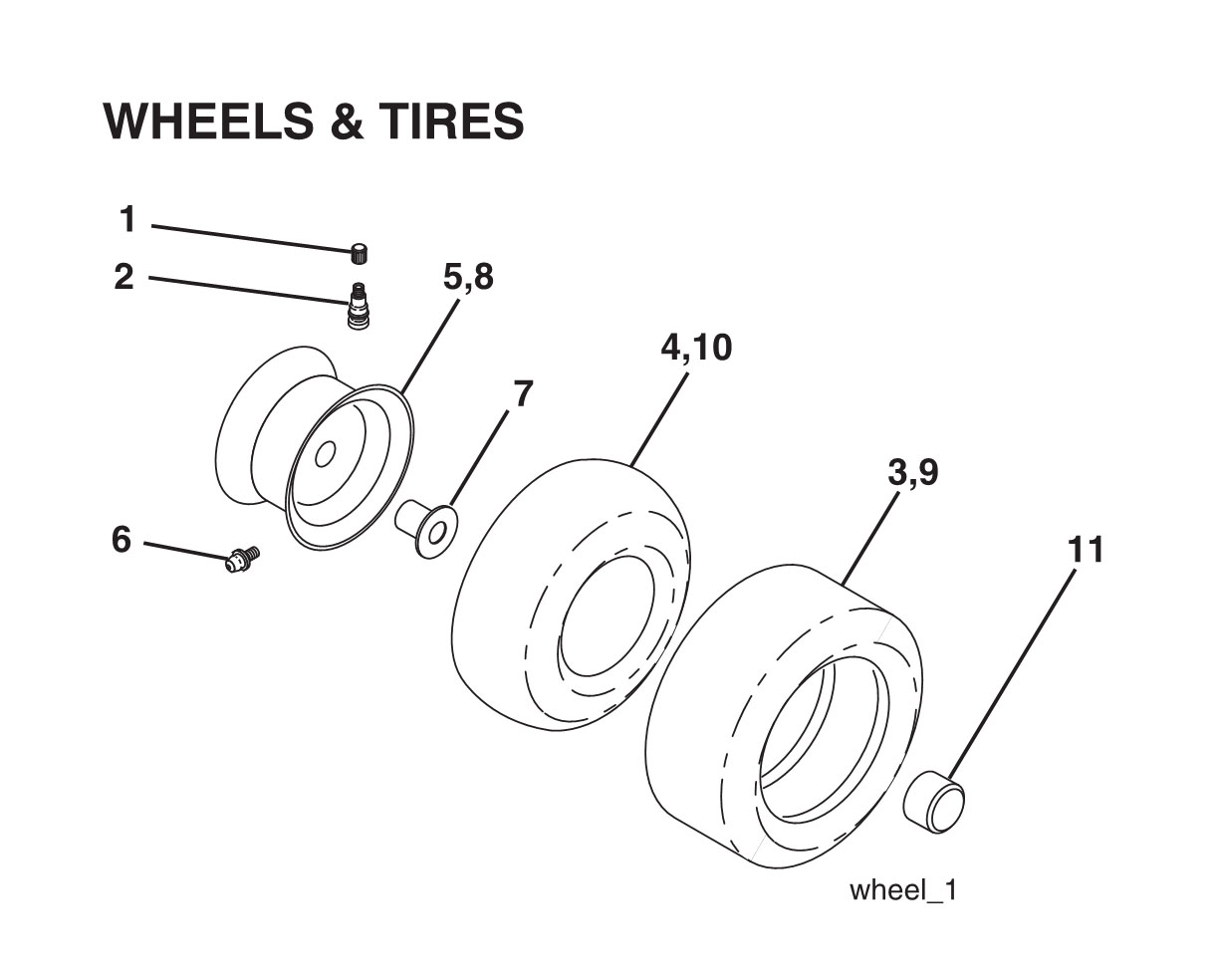 WHEELS & TIRES

1
2
5,8
4,10
7
3,9
6
11

wheel_1